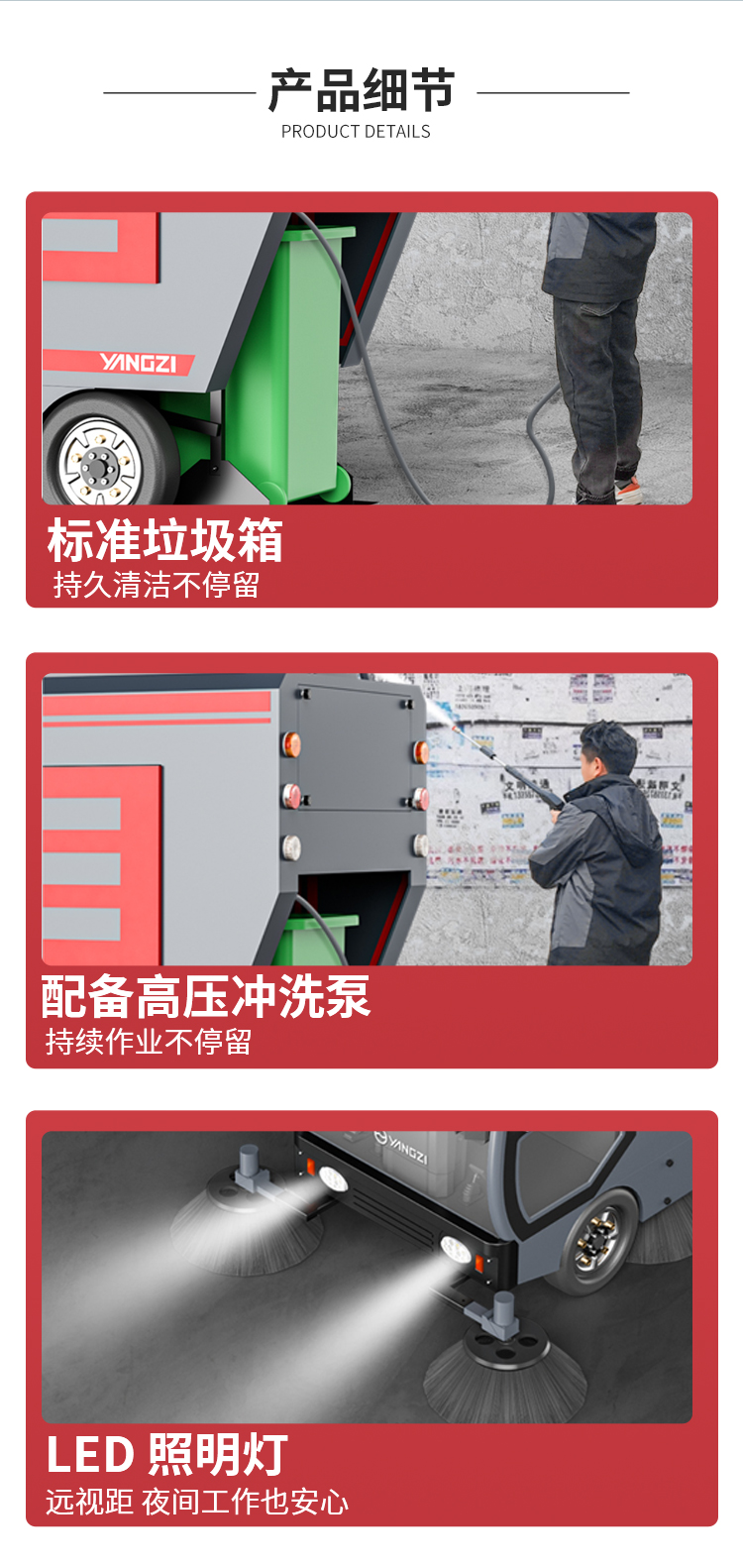 产品细节
PRODUCT DETAILS

YANGZI

标准垃圾箱
持久清洁不停留

配备高压冲洗泵
持续作业不停留

YANGZI

LED 照明灯
远视距 夜间工作也安心