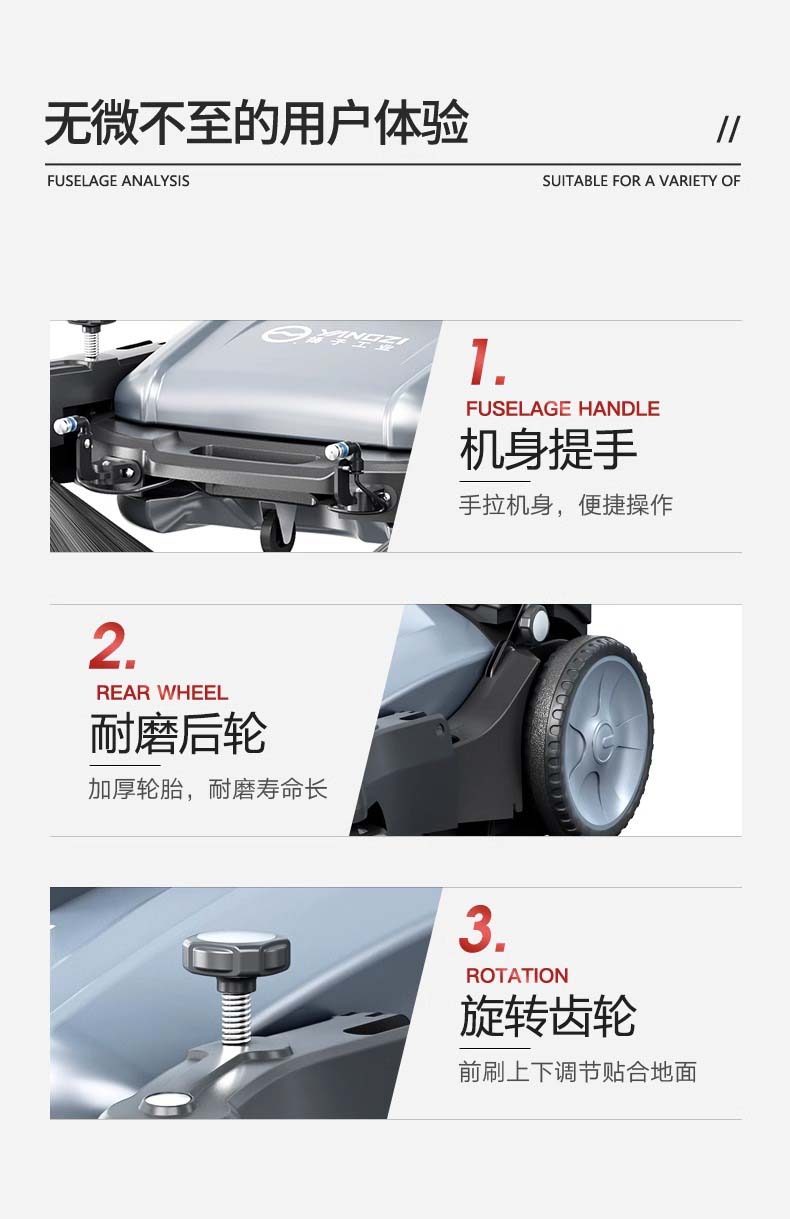 无微不至的用户体验

//

FUSELAGE ANALYSIS

SUITABLE FOR A VARIETY OF

YANGZI
扬子工业

1.
FUSELAGE HANDLE
机身提手
手拉机身，便捷操作

2.
REAR WHEEL
耐磨后轮
加厚轮胎，耐磨寿命长

3.
ROTATION
旋转齿轮
前刷上下调节贴合地面